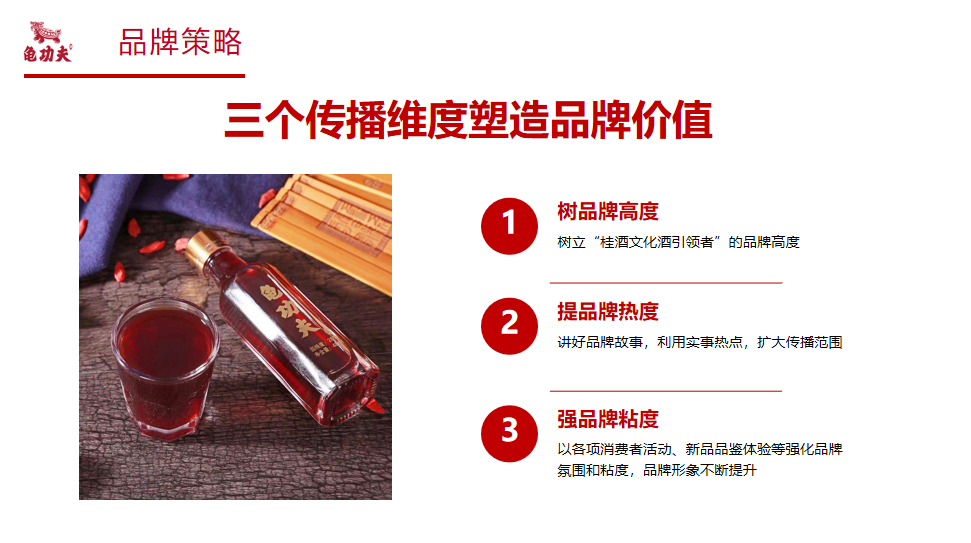 龟功夫

品牌策略

三个传播维度塑造品牌价值

龟功夫

1
树品牌高度
树立“桂酒文化酒引领者”的品牌高度

2
提品牌热度
讲好品牌故事，利用实事热点，扩大传播范围

3
强品牌粘度
以各项消费者活动、新品品鉴体验等强化品牌氛围和粘度，品牌形象不断提升